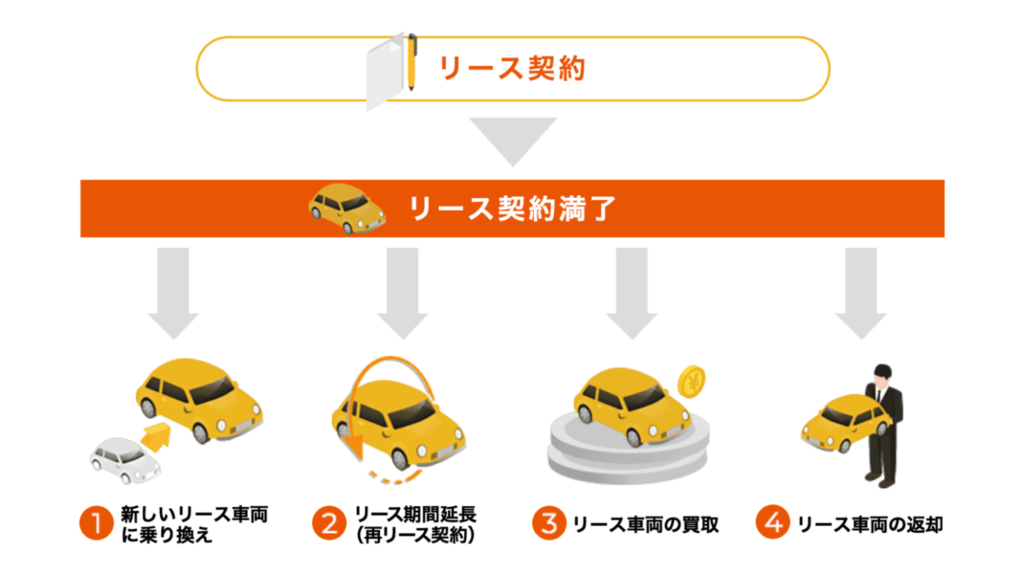 リース契約

リース契約満了

1 新しいリース車両に乗り換え

2 リース期間延長（再リース契約）

3 リース車両の買取

4 リース車両の返却